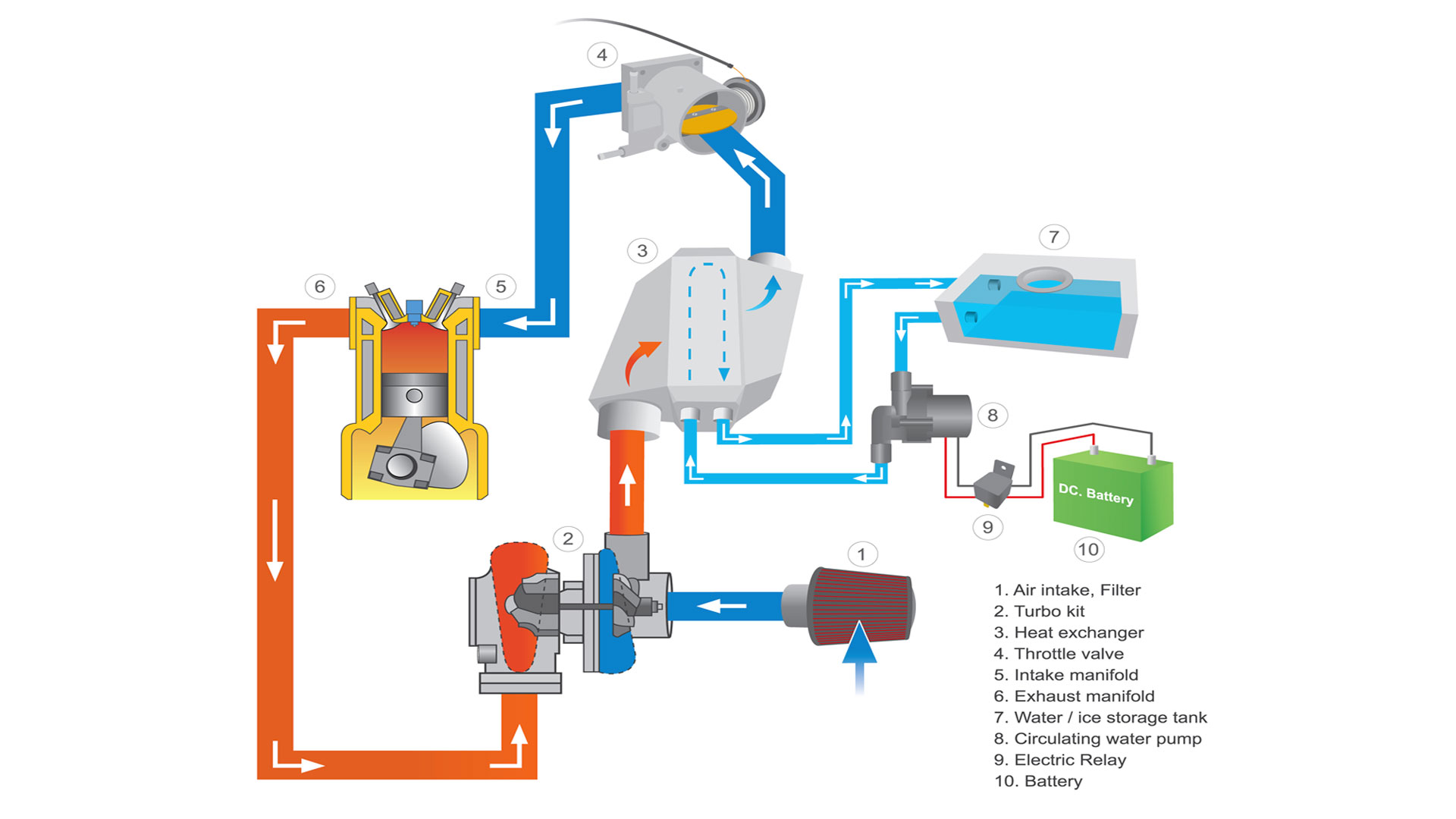 4

3

7

6

5

8

DC. Battery

9

10

2

1

1. Air intake, Filter
2. Turbo kit
3. Heat exchanger
4. Throttle valve
5. Intake manifold
6. Exhaust manifold
7. Water / ice storage tank
8. Circulating water pump
9. Electric Relay
10. Battery